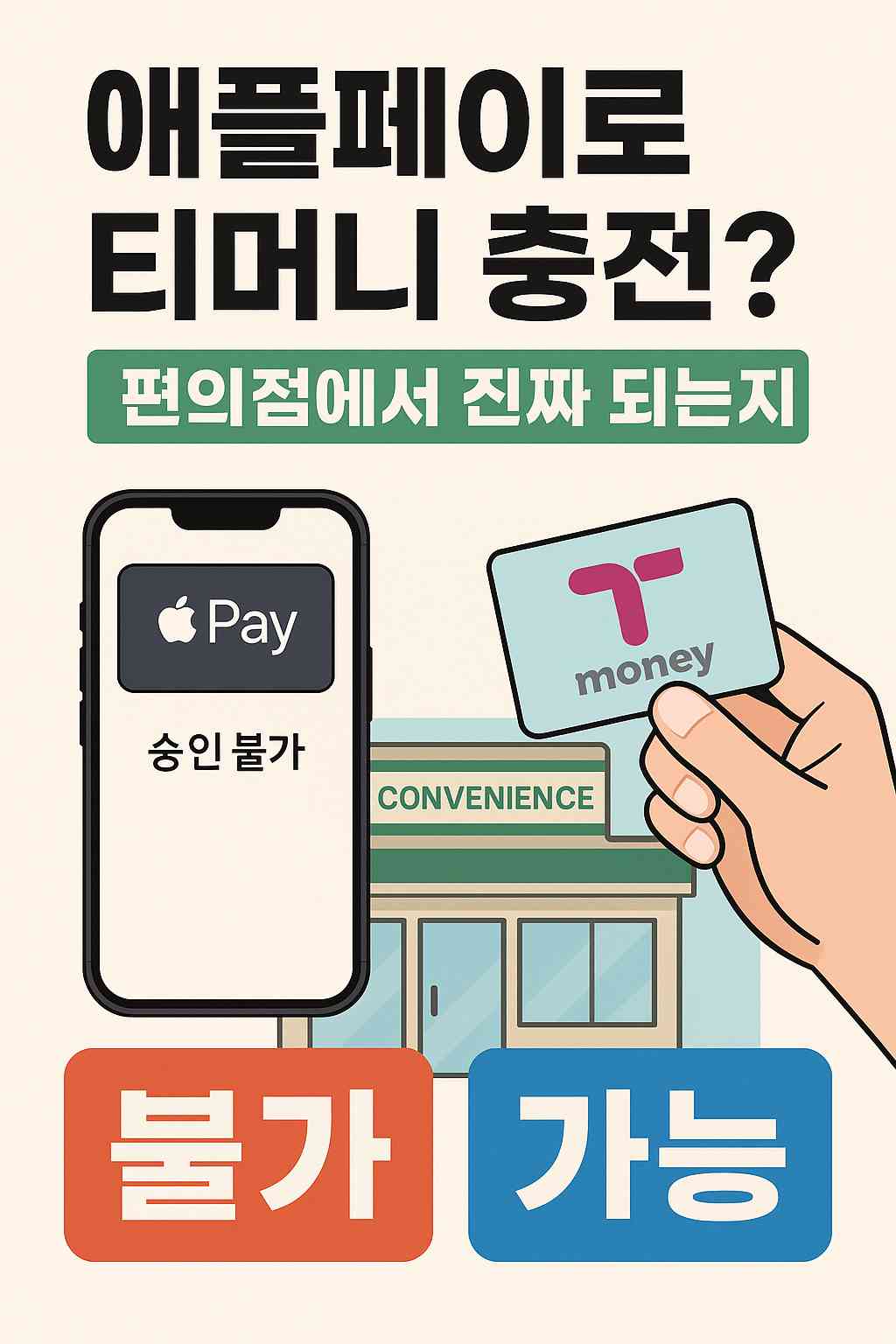 애플페이로
티머니 충전?

편의점에서 진짜 되는지

Pay

승인 불가

T money

CONVENIENCE

불가

가능